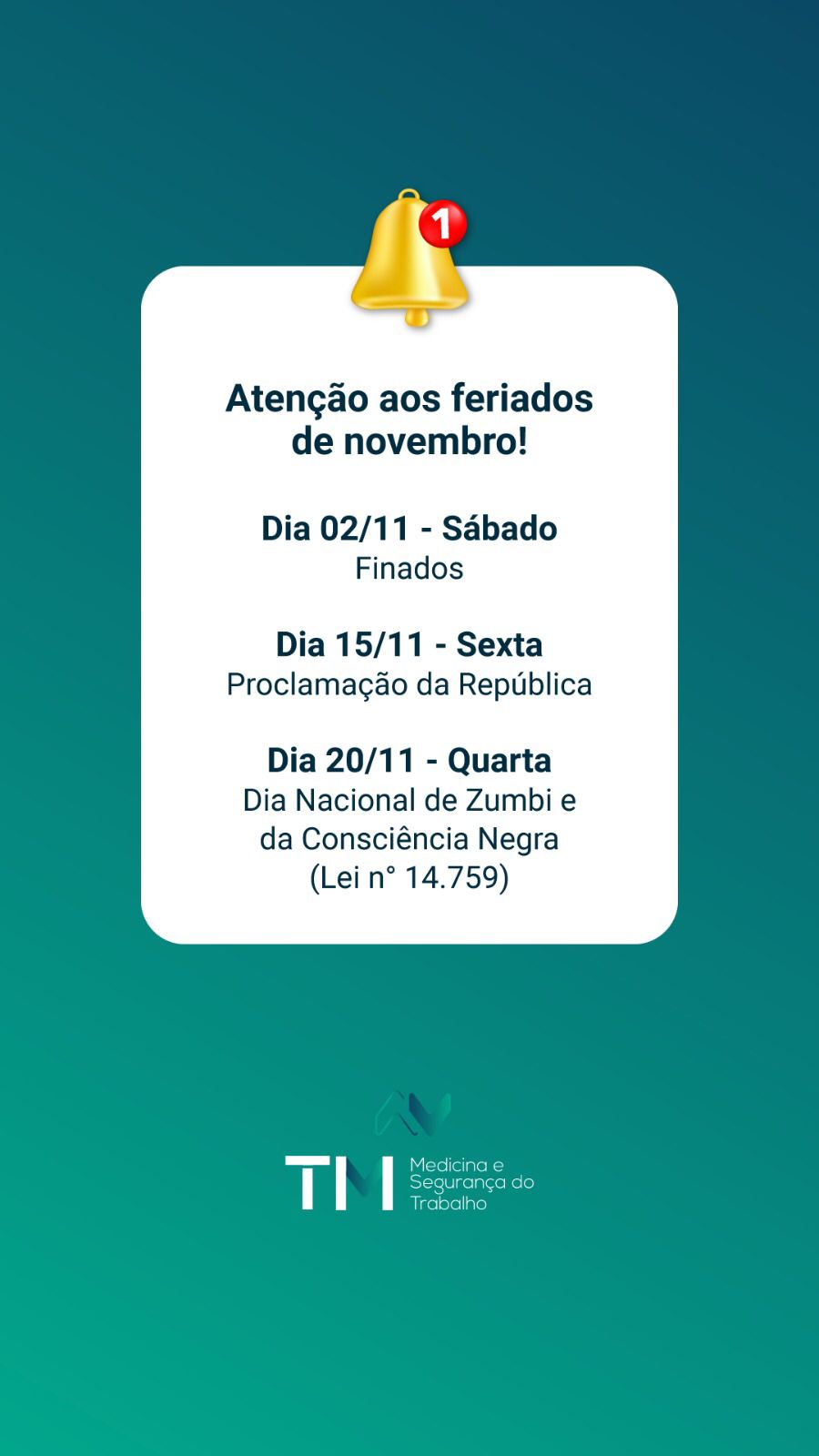 1

Atenção aos feriados de novembro!

Dia 02/11 - Sábado
Finados

Dia 15/11 - Sexta
Proclamação da República

Dia 20/11 - Quarta
Dia Nacional de Zumbi e da Consciência Negra (Lei n° 14.759)

TM
Medicina e
Segurança do
Trabalho